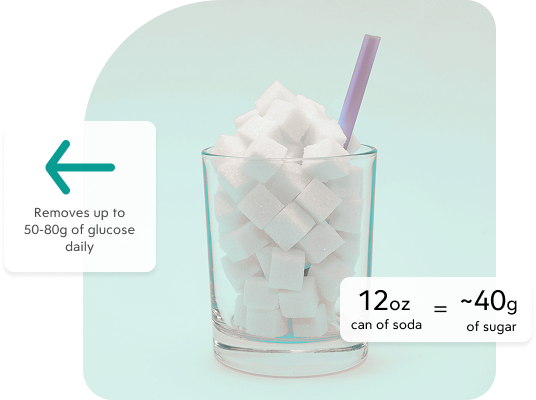 Removes up to 50-80g of glucose daily

12oz can of soda = ~40g of sugar